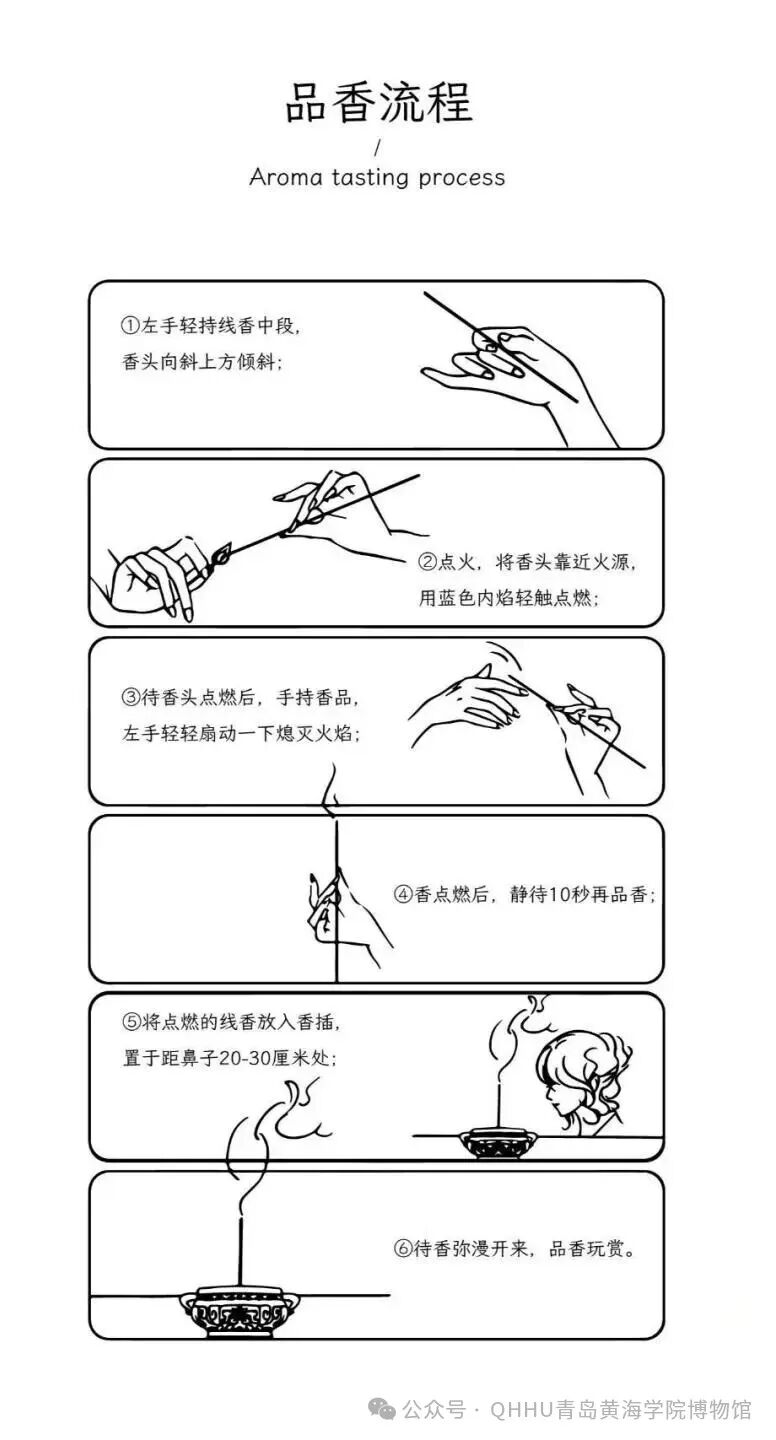 品香流程
/
Aroma tasting process

①左手轻持线香中段，香头向斜上方倾斜；

②点火，将香头靠近火源，用蓝色内焰轻触点燃；

③待香头点燃后，手持香品，左手轻轻扇动一下熄灭火焰；

④香点燃后，静待10秒再品香；

⑤将点燃的线香放入香插，置于距鼻子20-30厘米处；

⑥待香弥漫开来，品香玩赏。

公众号 · QHHU青岛黄海学院博物馆