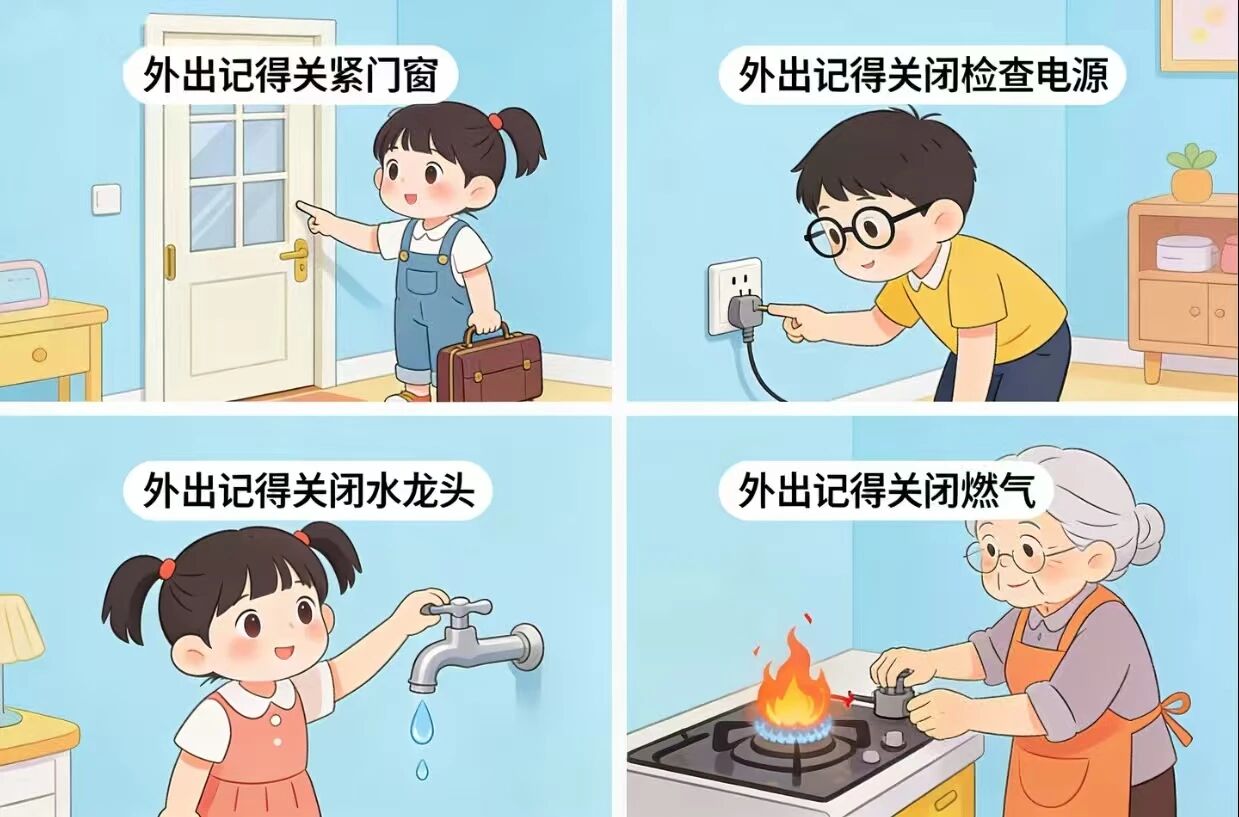 外出记得关紧门窗

外出记得关闭检查电源

外出记得关闭水龙头

外出记得关闭燃气